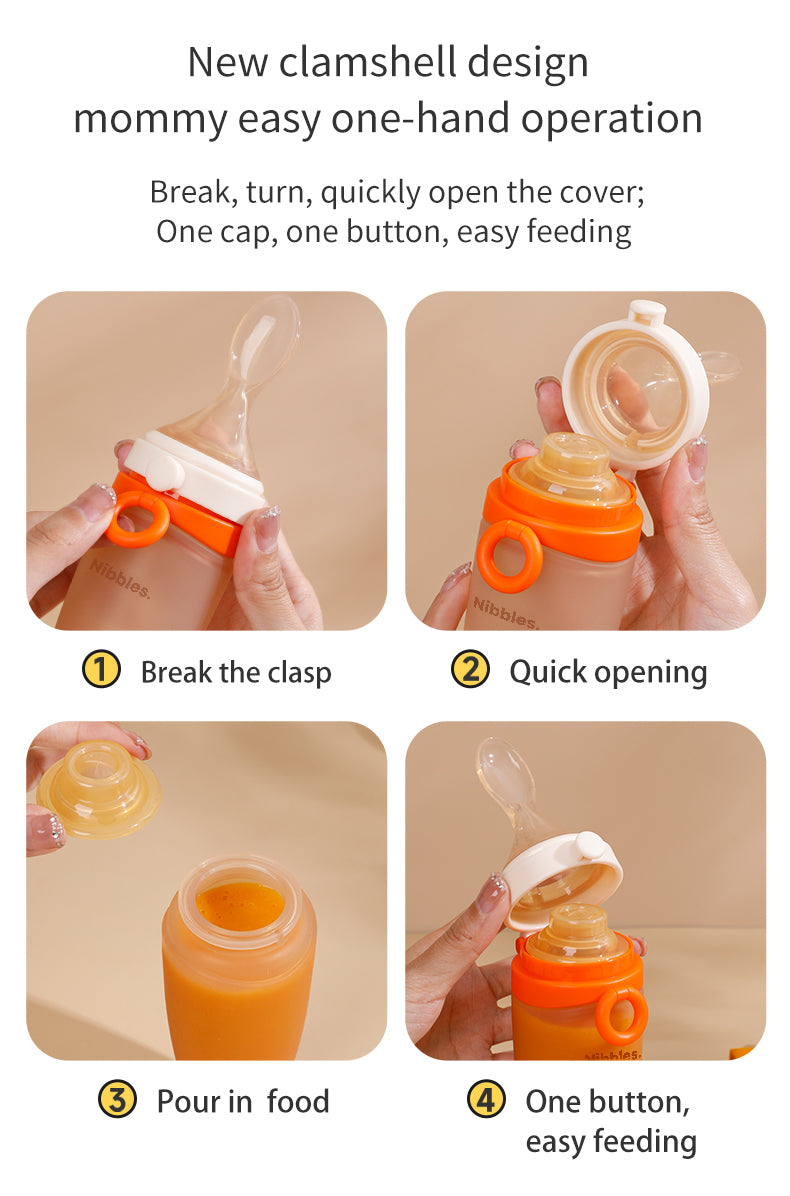 New clamshell design
mommy easy one-hand operation

Break, turn, quickly open the cover;
One cap, one button, easy feeding

Nibbles.

Nibbles.

1 Break the clasp

2 Quick opening

Nibbles.

3 Pour in  food

4 One button, easy feeding